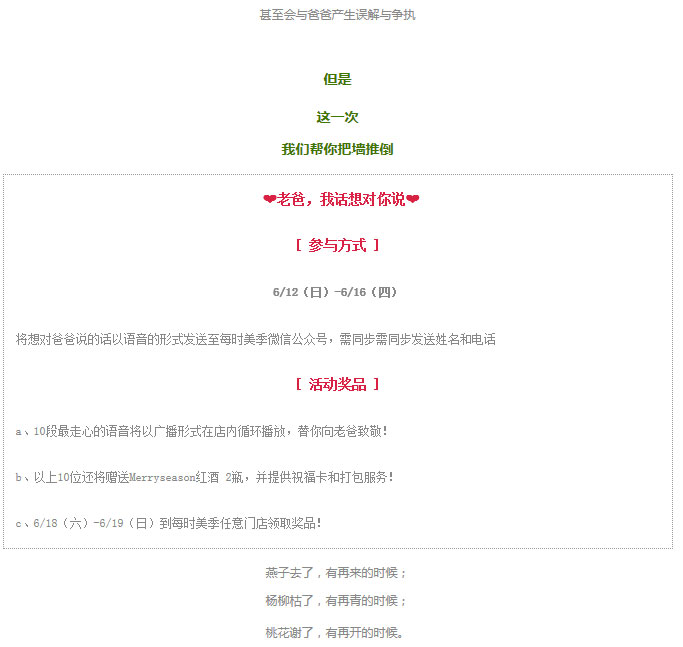 甚至会与爸爸产生误解与争执

但是

这一次

我们帮你把墙推倒

❤老爸，我话想对你说❤

[ 参与方式 ]

6/12（日）-6/16（四）

将想对爸爸说的话以语音的形式发送至每时美季微信公众号，需同步需同步发送姓名和电话

[ 活动奖品 ]

a、10段最走心的语音将以广播形式在店内循环播放，替你向老爸致敬！

b、以上10位还将赠送Merryseason红酒 2瓶，并提供祝福卡和打包服务！

c、6/18（六）-6/19（日）到每时美季任意门店领取奖品！

燕子去了，有再来的时候；

杨柳枯了，有再青的时候；

桃花谢了，有再开的时候。