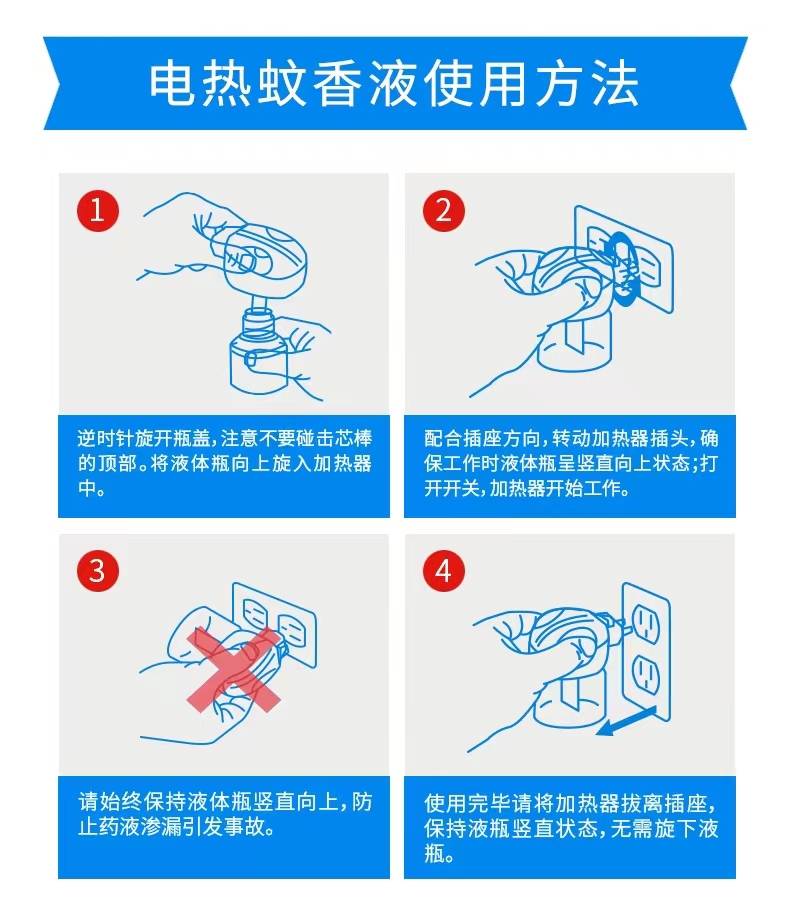 电热蚊香液使用方法

1

逆时针旋开瓶盖，注意不要碰击芯棒的顶部。将液体瓶向上旋入加热器中。

2

配合插座方向，转动加热器插头，确保工作时液体瓶呈竖直向上状态；打开开关，加热器开始工作。

3

请始终保持液体瓶竖直向上，防止药液渗漏引发事故。

4

使用完毕请将加热器拔离插座，保持液瓶竖直状态，无需旋下液瓶。