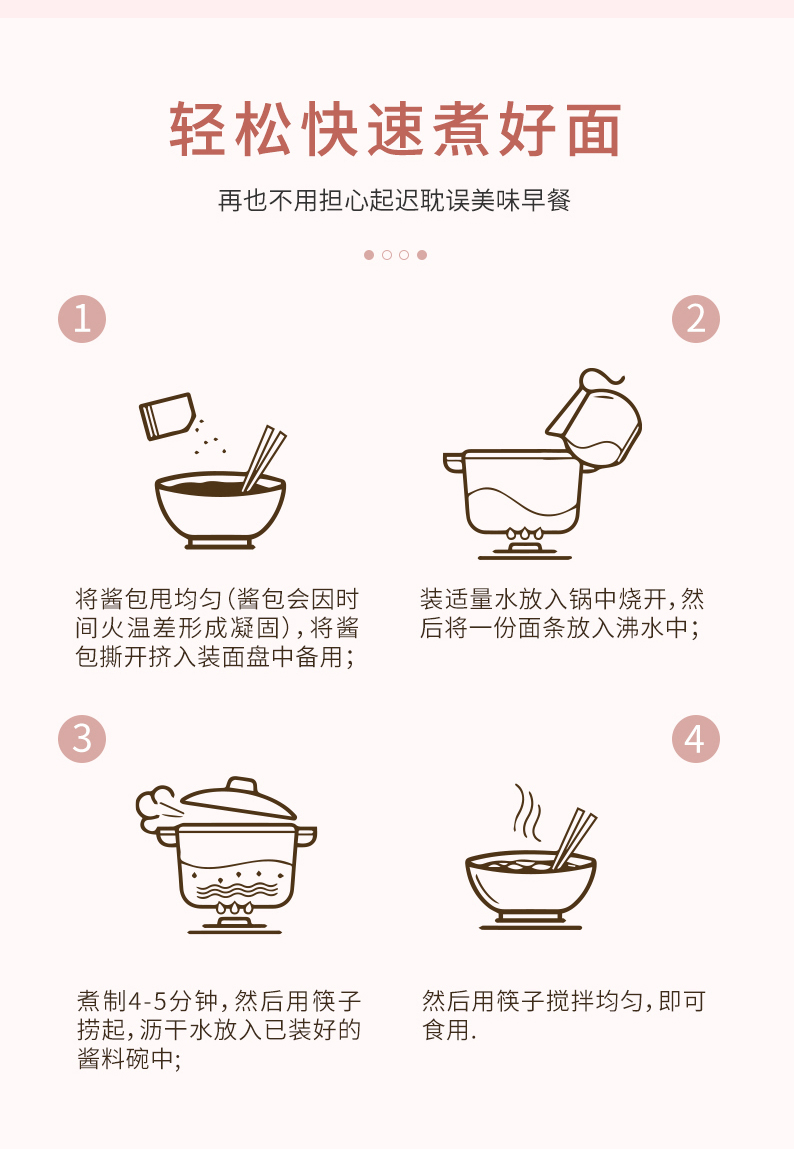 轻松快速煮好面

再也不用担心起迟耽误美味早餐

1

将酱包甩均匀(酱包会因时间火温差形成凝固),将酱包撕开挤入装面盘中备用;

2

装适量水放入锅中烧开,然后将一份面条放入沸水中;

3

煮制4-5分钟,然后用筷子捞起,沥干水放入已装好的酱料碗中;

4

然后用筷子搅拌均匀,即可食用.